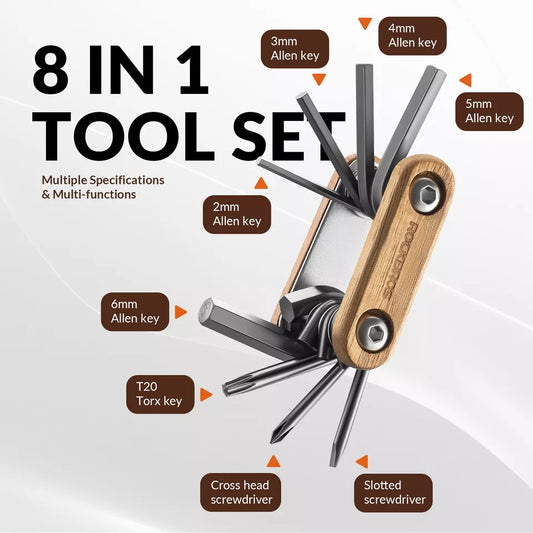 8 IN 1
TOOL SET

Multiple Specifications
& Multi-functions

3mm
Allen key

4mm
Allen key

5mm
Allen key

2mm
Allen key

ROCKBROS

6mm
Allen key

T20
Torx key

Cross head
screwdriver

Slotted
screwdriver