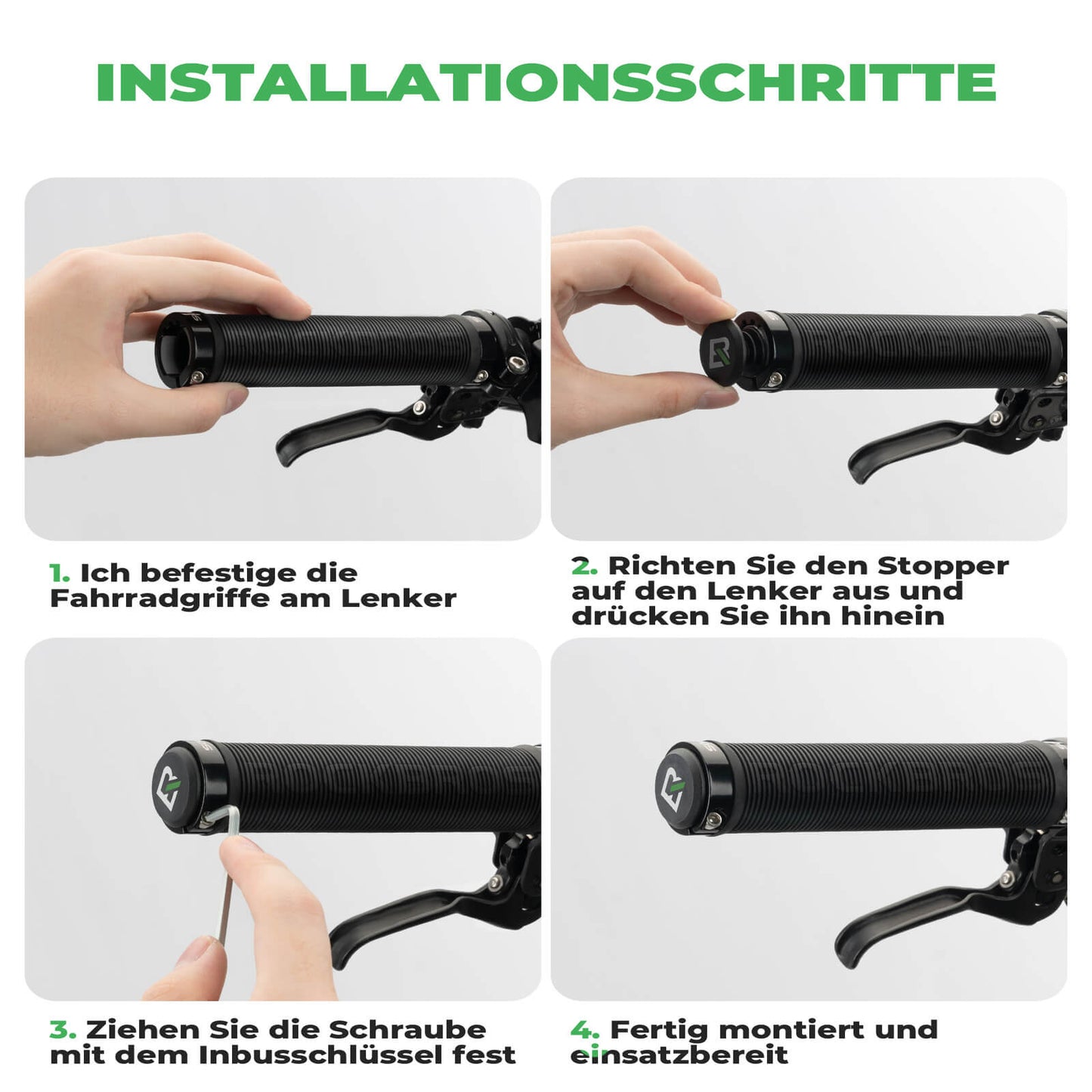 INSTALLATIONSSCHRITTE

1. Ich befestige die Fahrradgriffe am Lenker

2. Richten Sie den Stopper auf den Lenker aus und drücken Sie ihn hinein

3. Ziehen Sie die Schraube mit dem Inbusschlüssel fest

4. Fertig montiert und einsatzbereit