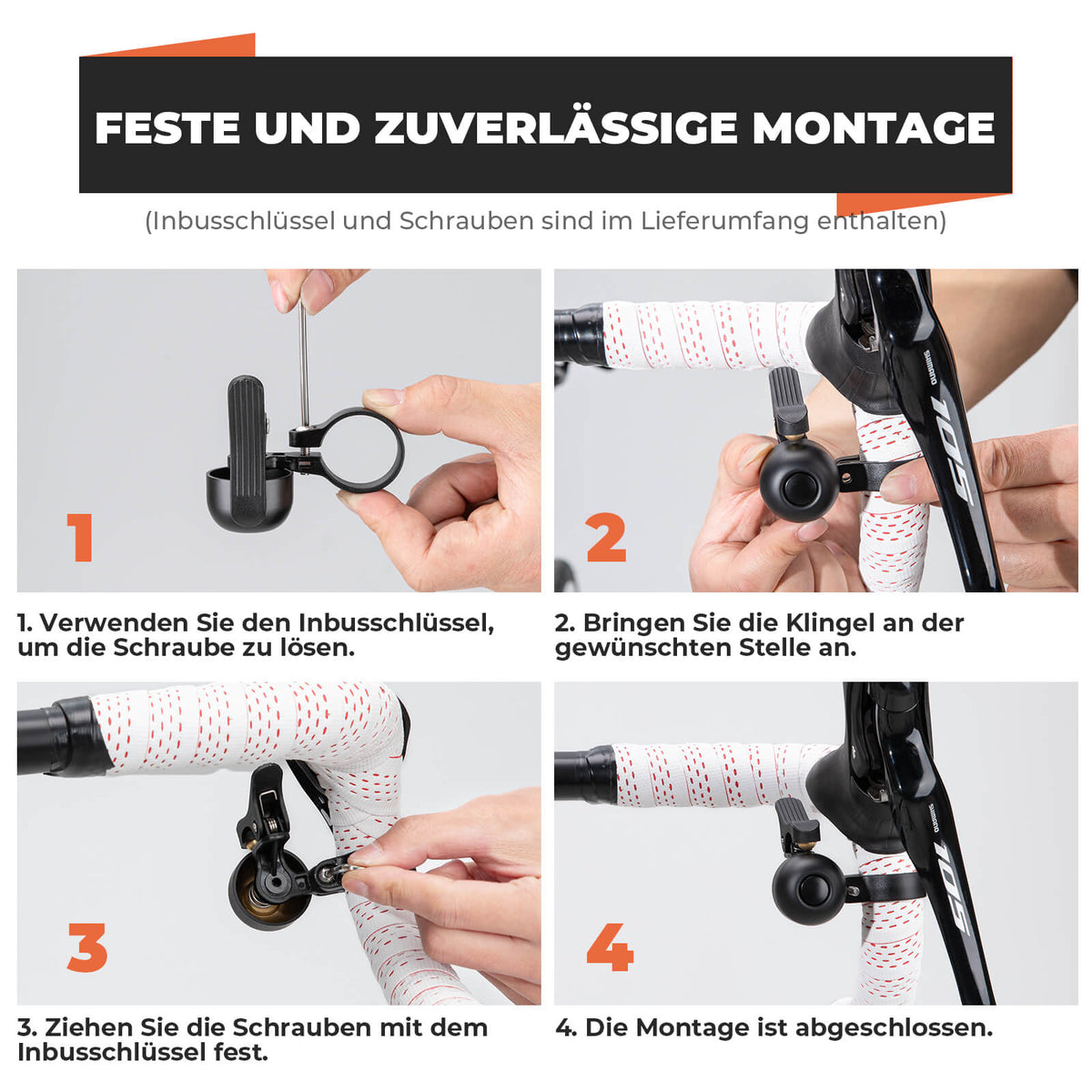 FESTE UND ZUVERLÄSSIGE MONTAGE

(Inbusschlüssel und Schrauben sind im Lieferumfang enthalten)

1

1. Verwenden Sie den Inbusschlüssel, um die Schraube zu lösen.

SHIMANO 105

2

2. Bringen Sie die Klingel an der gewünschten Stelle an.

3

3. Ziehen Sie die Schrauben mit dem Inbusschlüssel fest.

SHIMANO 105

4

4. Die Montage ist abgeschlossen.